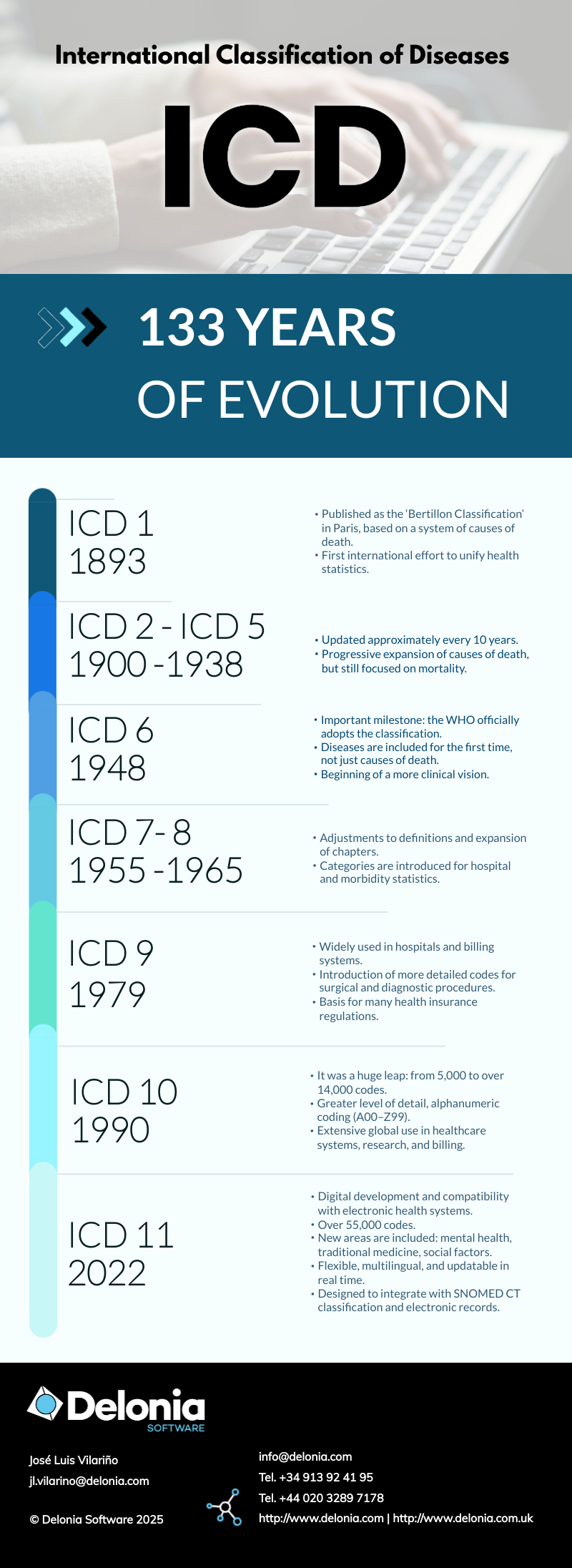 International Classification of Diseases

ICD

133 YEARS
OF EVOLUTION

ICD 1
1893

• Published as the 'Bertillon Classification' in Paris, based on a system of causes of death.
• First international effort to unify health statistics.

ICD 2 - ICD 5
1900 -1938

• Updated approximately every 10 years.
• Progressive expansion of causes of death, but still focused on mortality.

ICD 6
1948

• Important milestone: the WHO officially adopts the classification.
• Diseases are included for the first time, not just causes of death.
• Beginning of a more clinical vision.

ICD 7- 8
1955 -1965

• Adjustments to definitions and expansion of chapters.
• Categories are introduced for hospital and morbidity statistics.

ICD 9
1979

• Widely used in hospitals and billing systems.
• Introduction of more detailed codes for surgical and diagnostic procedures.
• Basis for many health insurance regulations.

ICD 10
1990

• It was a huge leap: from 5,000 to over 14,000 codes.
• Greater level of detail, alphanumeric coding (A00–Z99).
• Extensive global use in healthcare systems, research, and billing.

ICD 11
2022

• Digital development and compatibility with electronic health systems.
• Over 55,000 codes.
• New areas are included: mental health, traditional medicine, social factors.
• Flexible, multilingual, and updatable in real time.
• Designed to integrate with SNOMED CT classification and electronic records.

Delonia
SOFTWARE

José Luis Vilariño
jl.vilarino@delonia.com

© Delonia Software 2025

info@delonia.com
Tel. +34 913 92 41 95
Tel. +44 020 3289 7178
http://www.delonia.com | http://www.delonia.com.uk